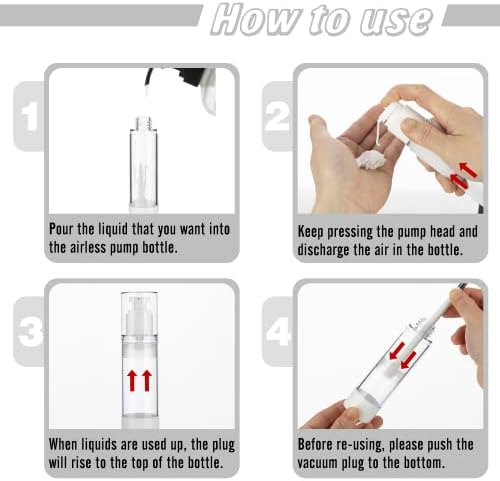 How to use

1

Pour the liquid that you want into the airless pump bottle.

2

Keep pressing the pump head and discharge the air in the bottle.

3

When liquids are used up, the plug will rise to the top of the bottle.

4

Before re-using, please push the vacuum plug to the bottom.