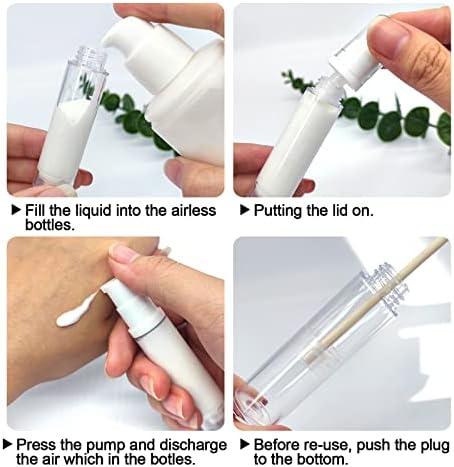 ▶ Fill the liquid into the airless bottles.

▶ Putting the lid on.

▶ Press the pump and discharge the air which in the botles.

▶ Before re-use, push the plug to the bottom.