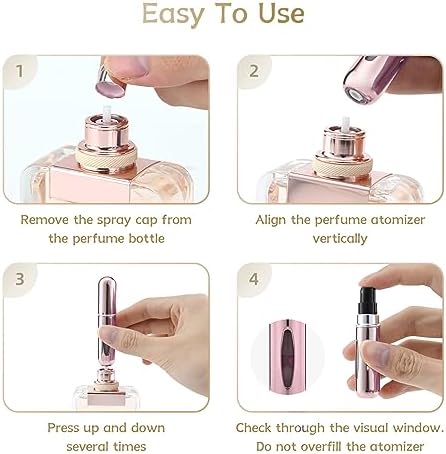 Easy To Use

1

Remove the spray cap from the perfume bottle

2

Align the perfume atomizer vertically

3

Press up and down several times

4

Check through the visual window. Do not overfill the atomizer